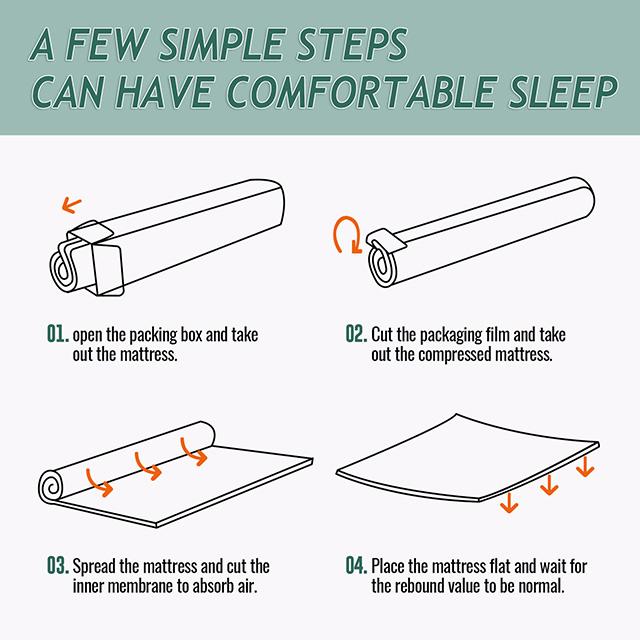 A FEW SIMPLE STEPS
CAN HAVE COMFORTABLE SLEEP

01. open the packing box and take out the mattress.

02. Cut the packaging film and take out the compressed mattress.

03. Spread the mattress and cut the inner membrane to absorb air.

04. Place the mattress flat and wait for the rebound value to be normal.