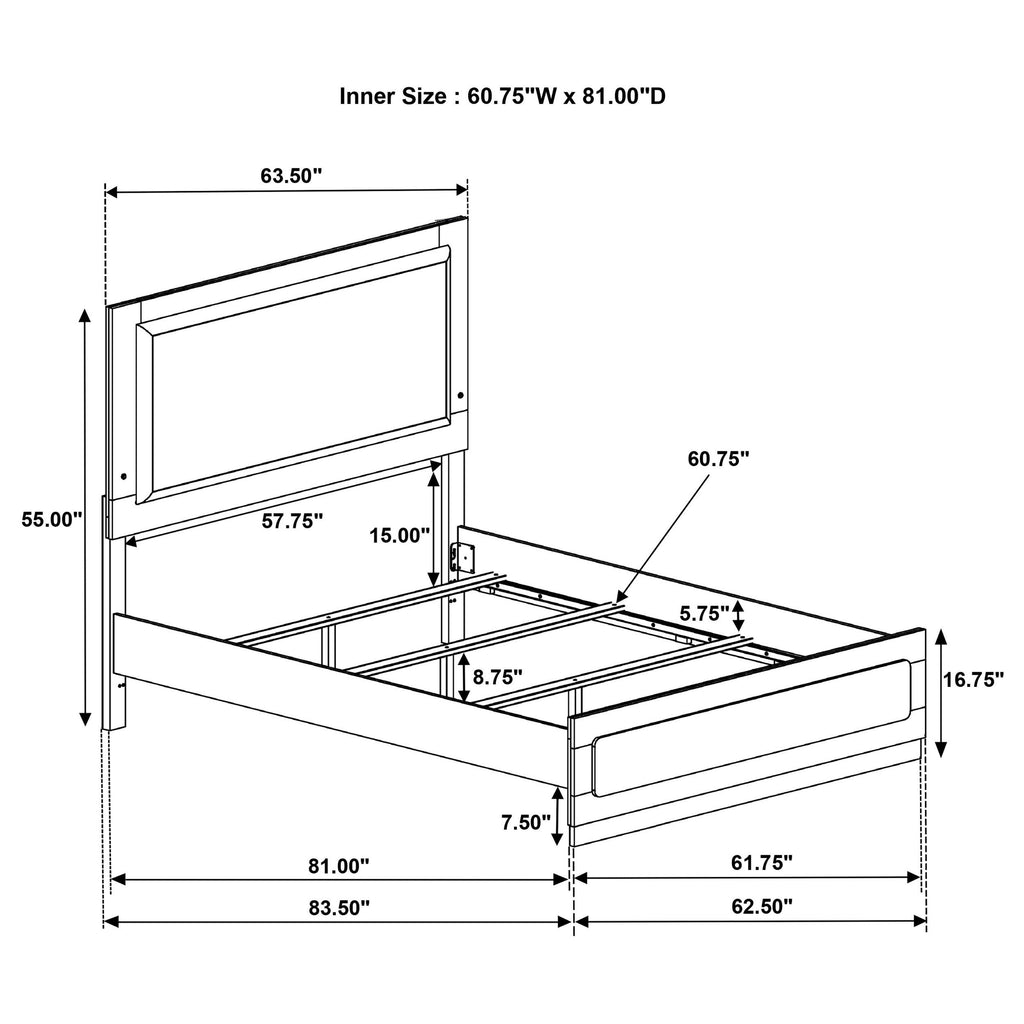 Inner Size : 60.75"W x 81.00"D

63.50"

55.00"

57.75"

15.00"

60.75"

5.75"

8.75"

16.75"

7.50"

81.00"

61.75"

83.50"

62.50"