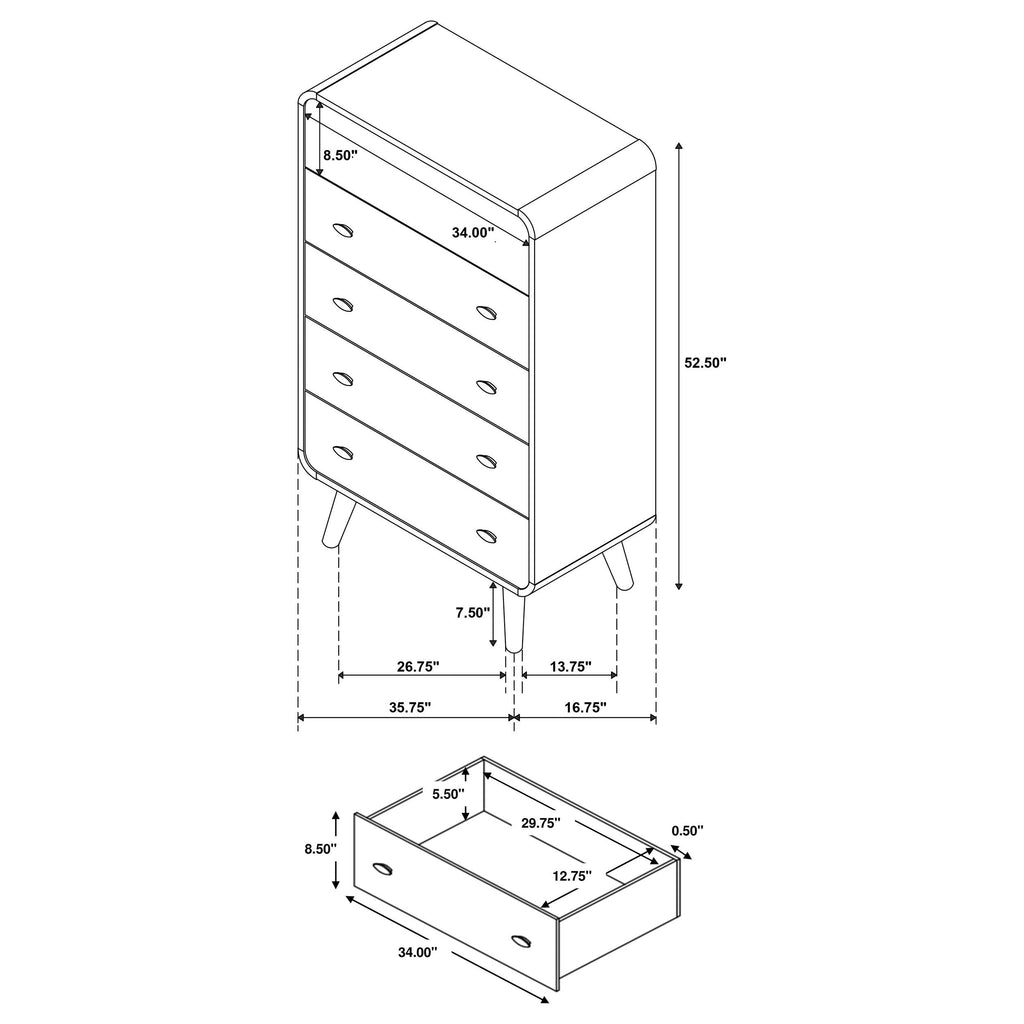 8.50"
34.00"
52.50"
7.50"
26.75"
13.75"
35.75"
16.75"
5.50"
29.75"
0.50"
8.50"
12.75"
34.00"