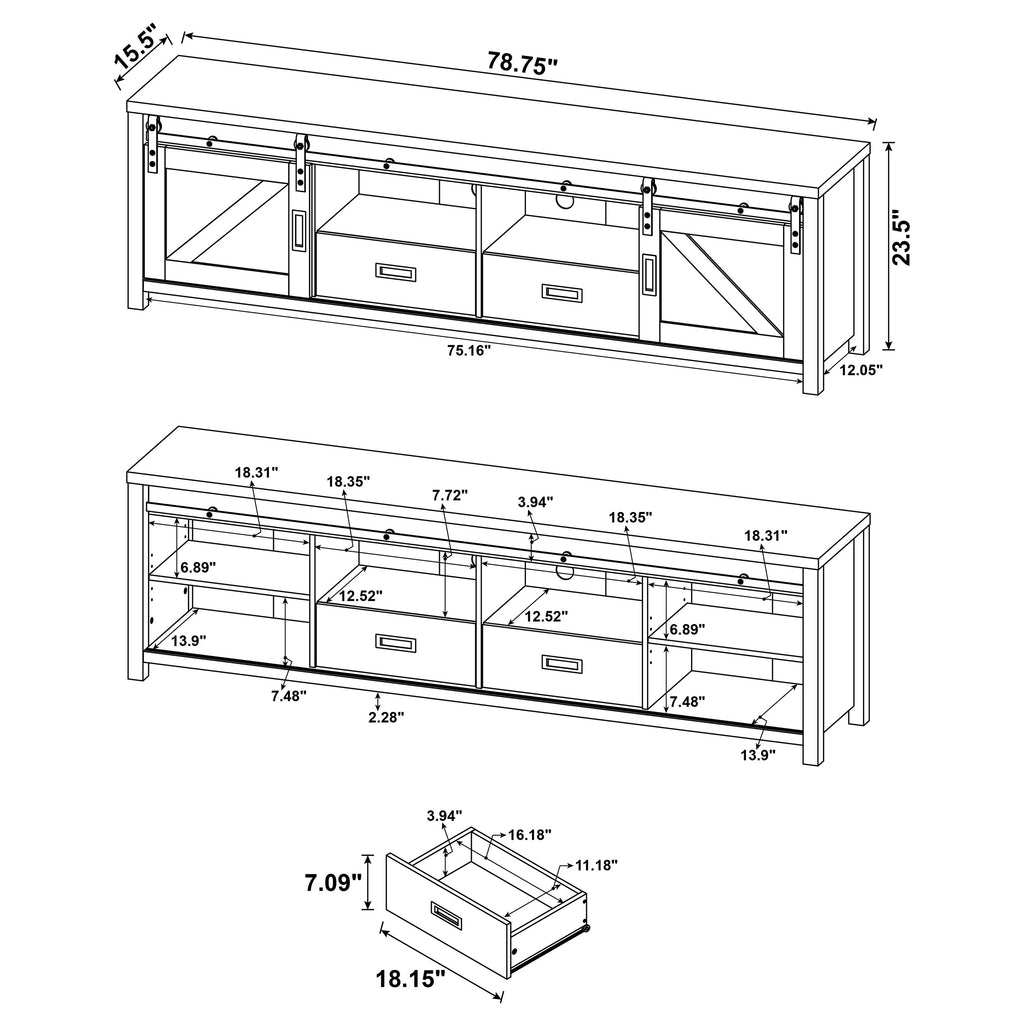 15.5"
78.75"
23.5"
75.16"
12.05"

18.31"
18.35"
7.72"
3.94"
18.35"
18.31"
6.89"
12.52"
12.52"
6.89"
13.9"
7.48"
2.28"
7.48"
13.9"

3.94"
16.18"
11.18"
7.09"
18.15"