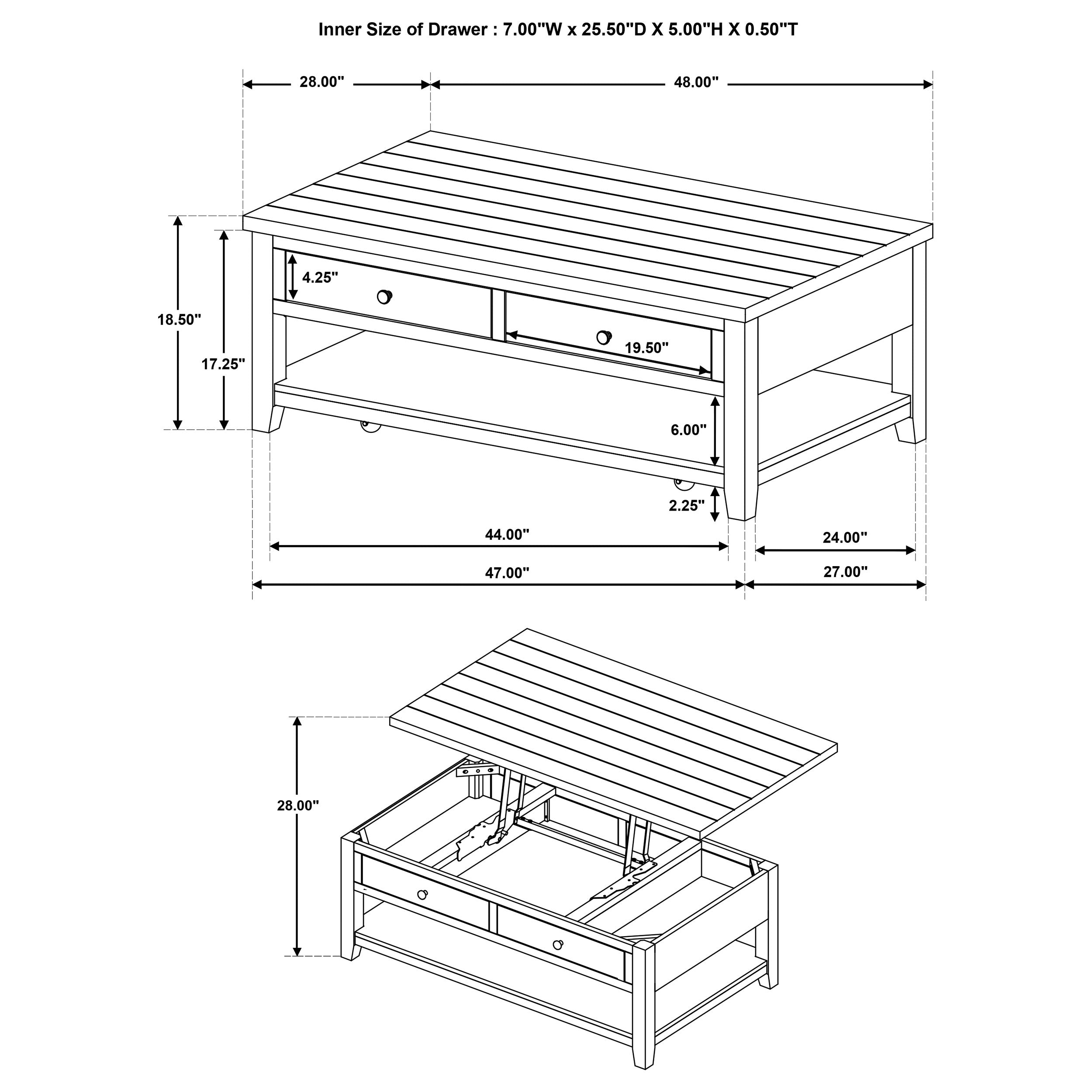 Inner Size of Drawer : 7.00"W x 25.50"D X 5.00"H X 0.50"T

28.00"
48.00"
18.50"
17.25"
4.25"
19.50"
6.00"
2.25"
44.00"
24.00"
47.00"
27.00"

28.00"