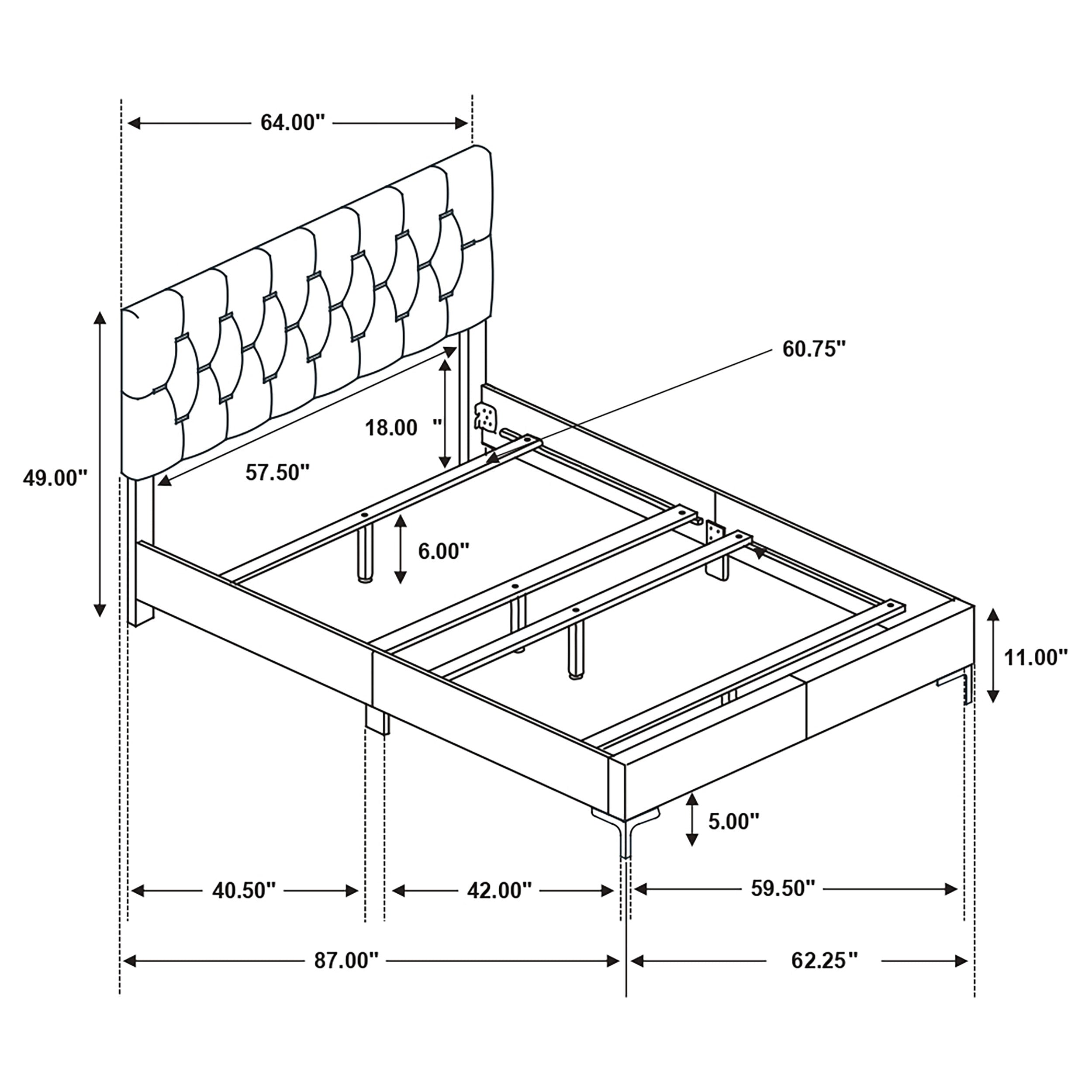 64.00"

60.75"

18.00 "

49.00"

57.50"

6.00"

11.00"

5.00"

40.50"

42.00"

59.50"

87.00"

62.25"