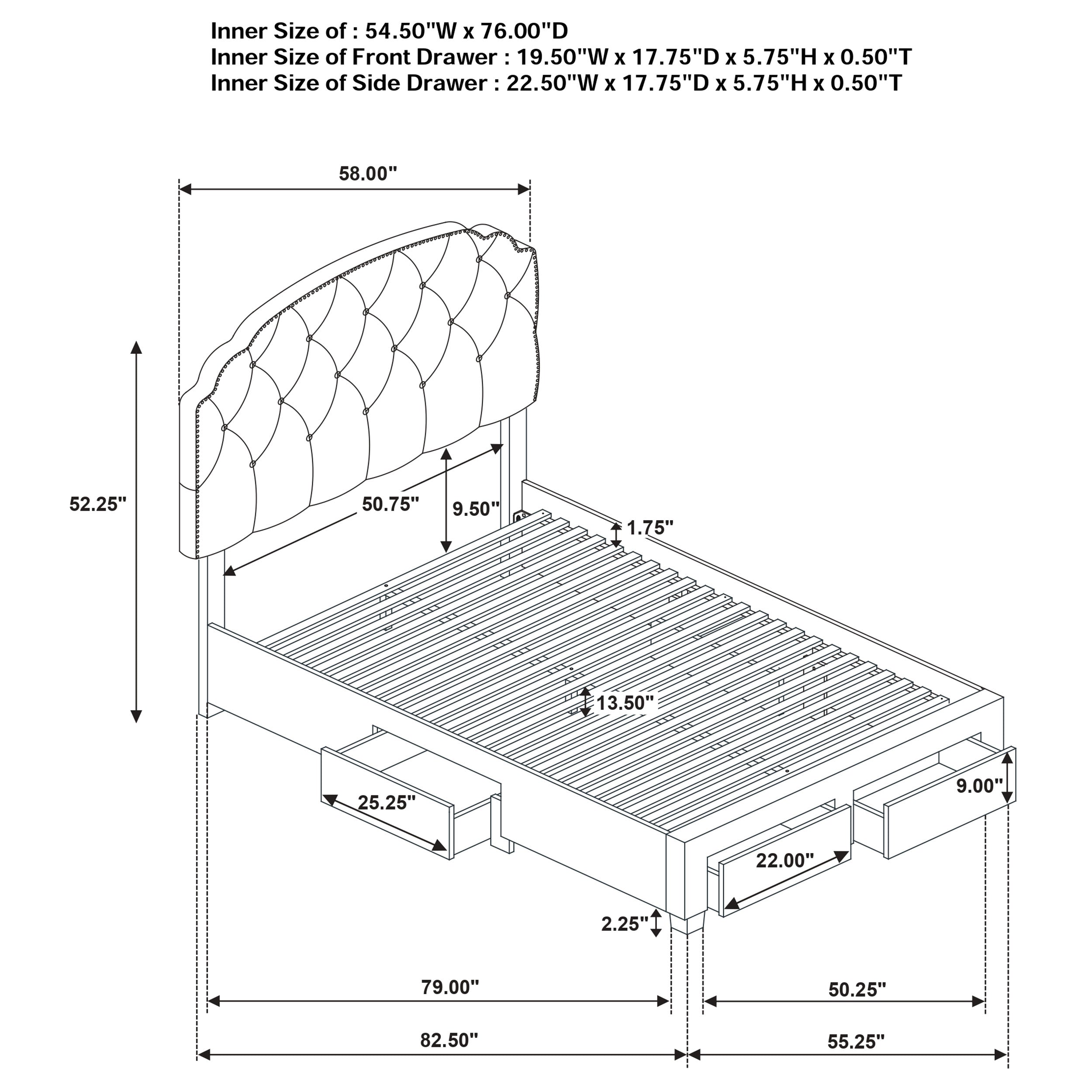 Inner Size of : 54.50"W x 76.00"D
Inner Size of Front Drawer : 19.50"W x 17.75"D x 5.75"H x 0.50"T
Inner Size of Side Drawer : 22.50"W x 17.75"D x 5.75"H x 0.50"T

58.00"

52.25"

50.75"

9.50"

1.75"

13.50"

25.25"

9.00"

22.00"

2.25"

79.00"

50.25"

82.50"

55.25"