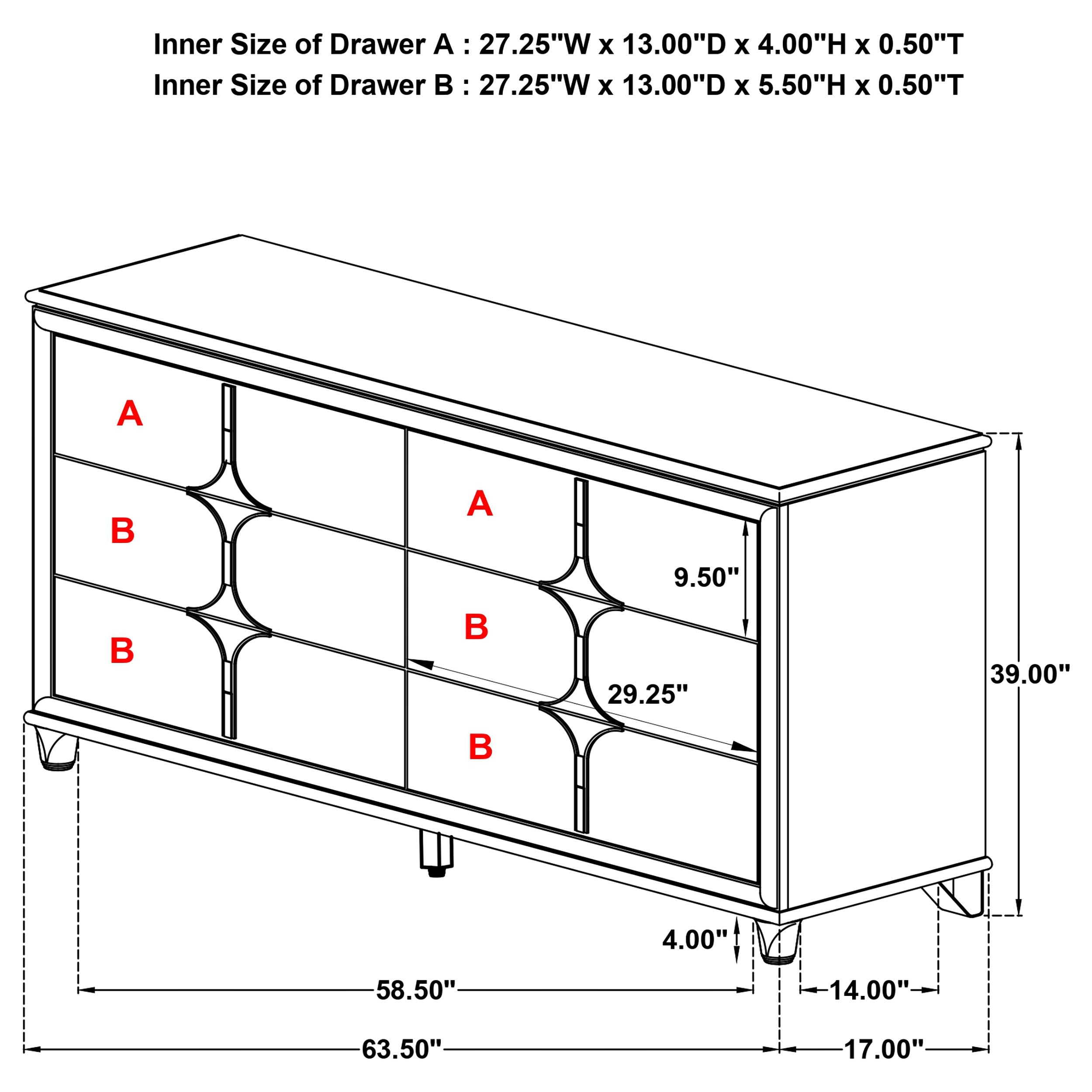 Inner Size of Drawer A : 27.25"W x 13.00"D x 4.00"H x 0.50"T
Inner Size of Drawer B : 27.25"W x 13.00"D x 5.50"H x 0.50"T

A
B
B
A
B
B
9.50"
29.25"
39.00"
4.00"
58.50"
14.00"
63.50"
17.00"