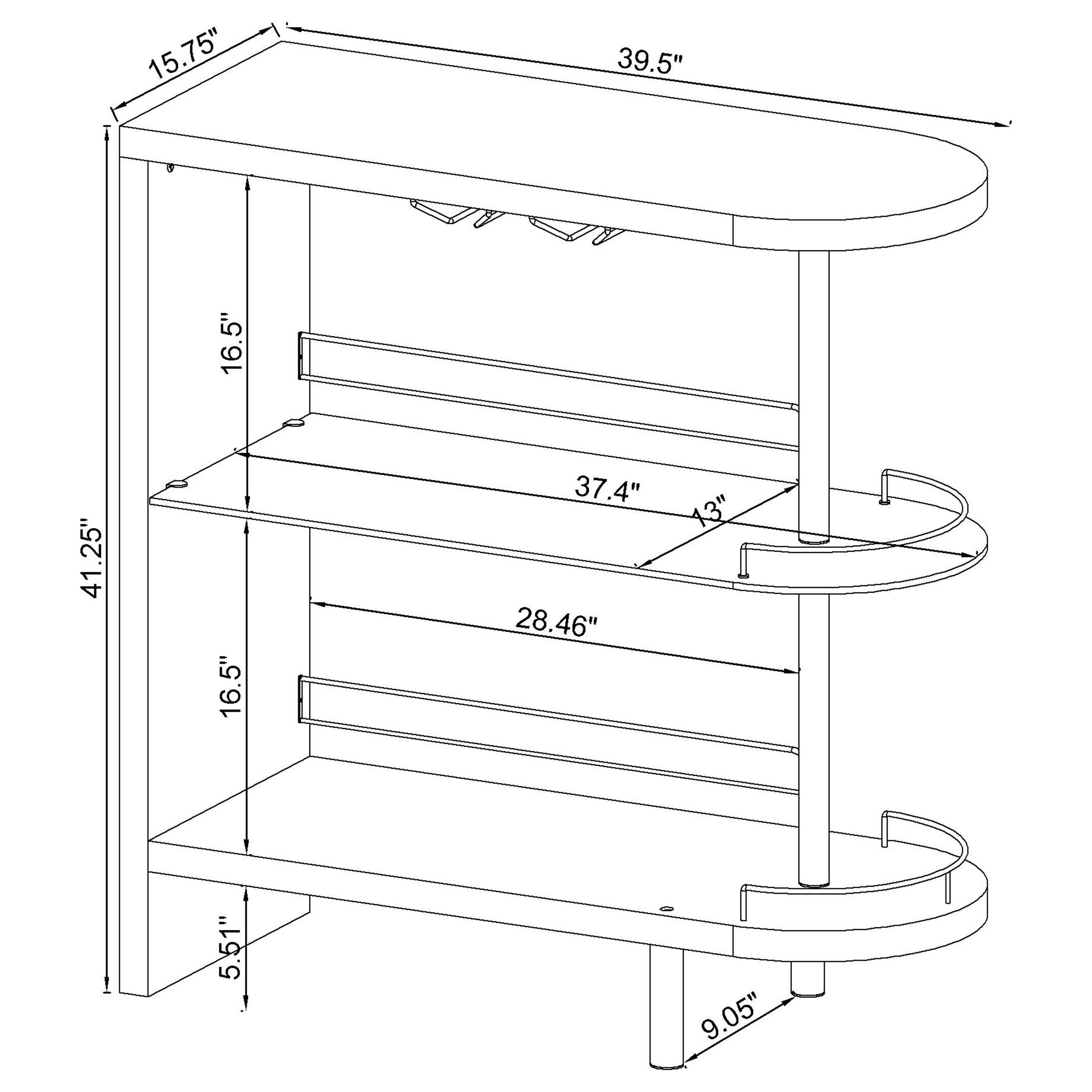 15.75"
39.5"
41.25"
16.5"
37.4"
13"
28.46"
16.5"
5.51"
9.05"